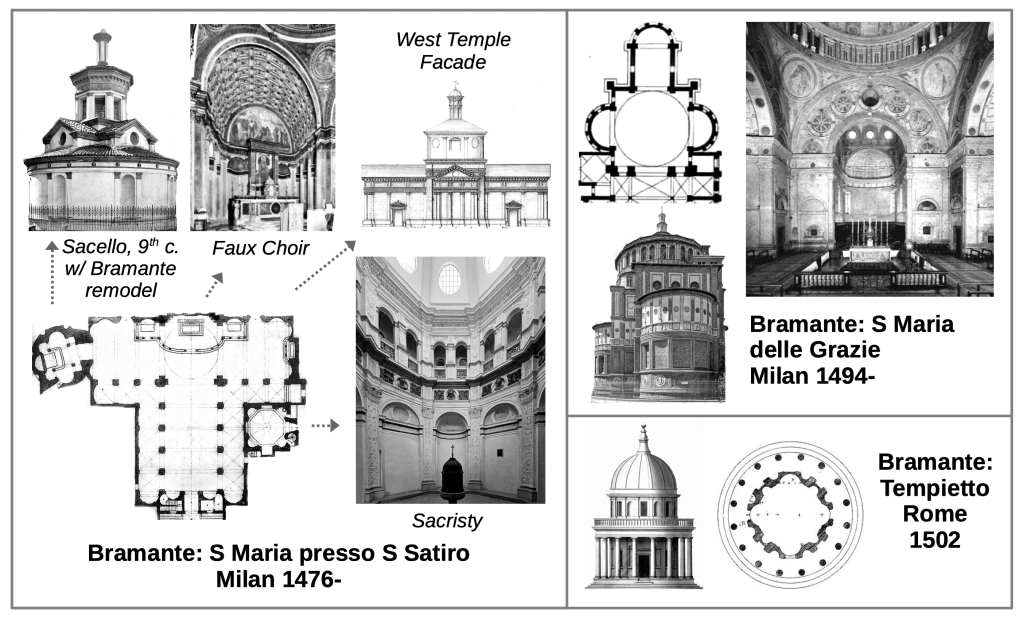 West Temple Facade

Sacello, 9$^{th}$ c. w/ Bramante remodel

Faux Choir

Sacristy

Bramante: S Maria presso S Satiro
Milan 1476-

Bramante: S Maria delle Grazie
Milan 1494-

Bramante: Tempietto
Rome
1502